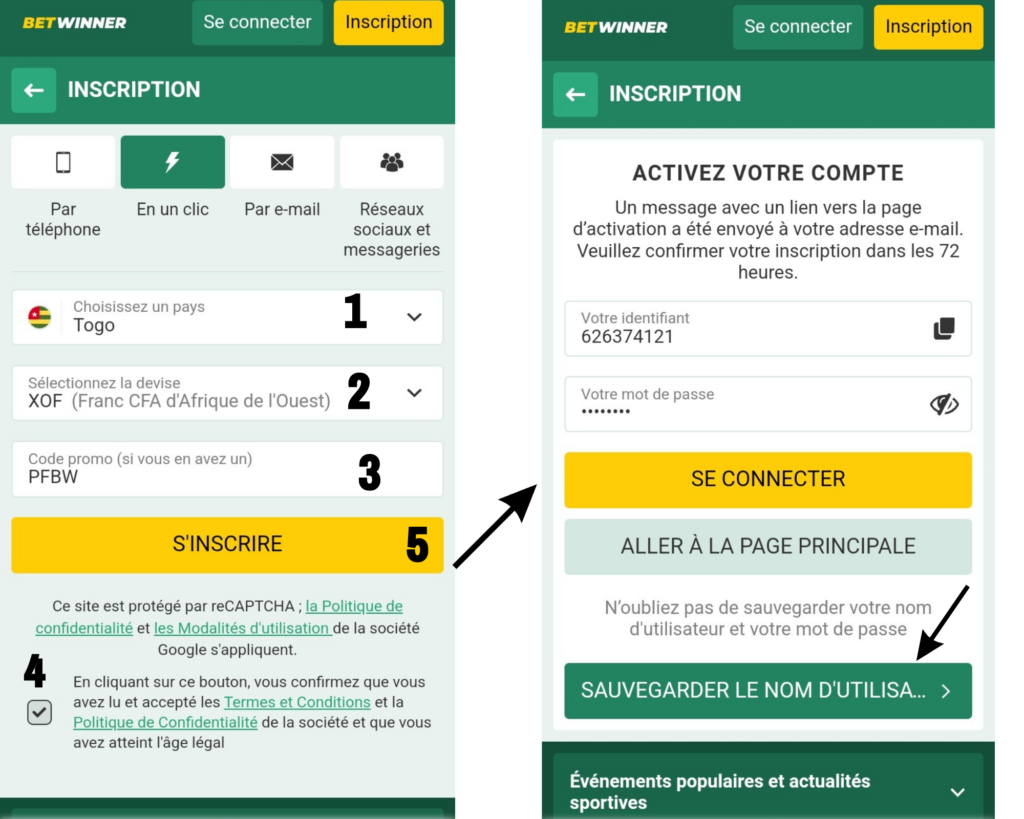 BETWINNER
Se connecter
Inscription

INSCRIPTION

Par téléphone
En un clic
Par e-mail
Réseaux sociaux et messageries

Choisissez un pays
Togo
1

Sélectionnez la devise
XOF (Franc CFA d'Afrique de l'Ouest)
2

Code promo (si vous en avez un)
PFBW
3

S'INSCRIRE
5

Ce site est protégé par reCAPTCHA ; la Politique de confidentialité et les Modalités d'utilisation de la société Google s'appliquent.

4
En cliquant sur ce bouton, vous confirmez que vous avez lu et accepté les Termes et Conditions et la Politique de Confidentialité de la société et que vous avez atteint l'âge légal

BETWINNER
Se connecter
Inscription

INSCRIPTION

ACTIVEZ VOTRE COMPTE
Un message avec un lien vers la page d'activation a été envoyé à votre adresse e-mail. Veuillez confirmer votre inscription dans les 72 heures.

Votre identifiant
626374121

Votre mot de passe
••••••••

SE CONNECTER

ALLER À LA PAGE PRINCIPALE

N'oubliez pas de sauvegarder votre nom d'utilisateur et votre mot de passe

SAUVEGARDER LE NOM D'UTILISA...

Événements populaires et actualités sportives