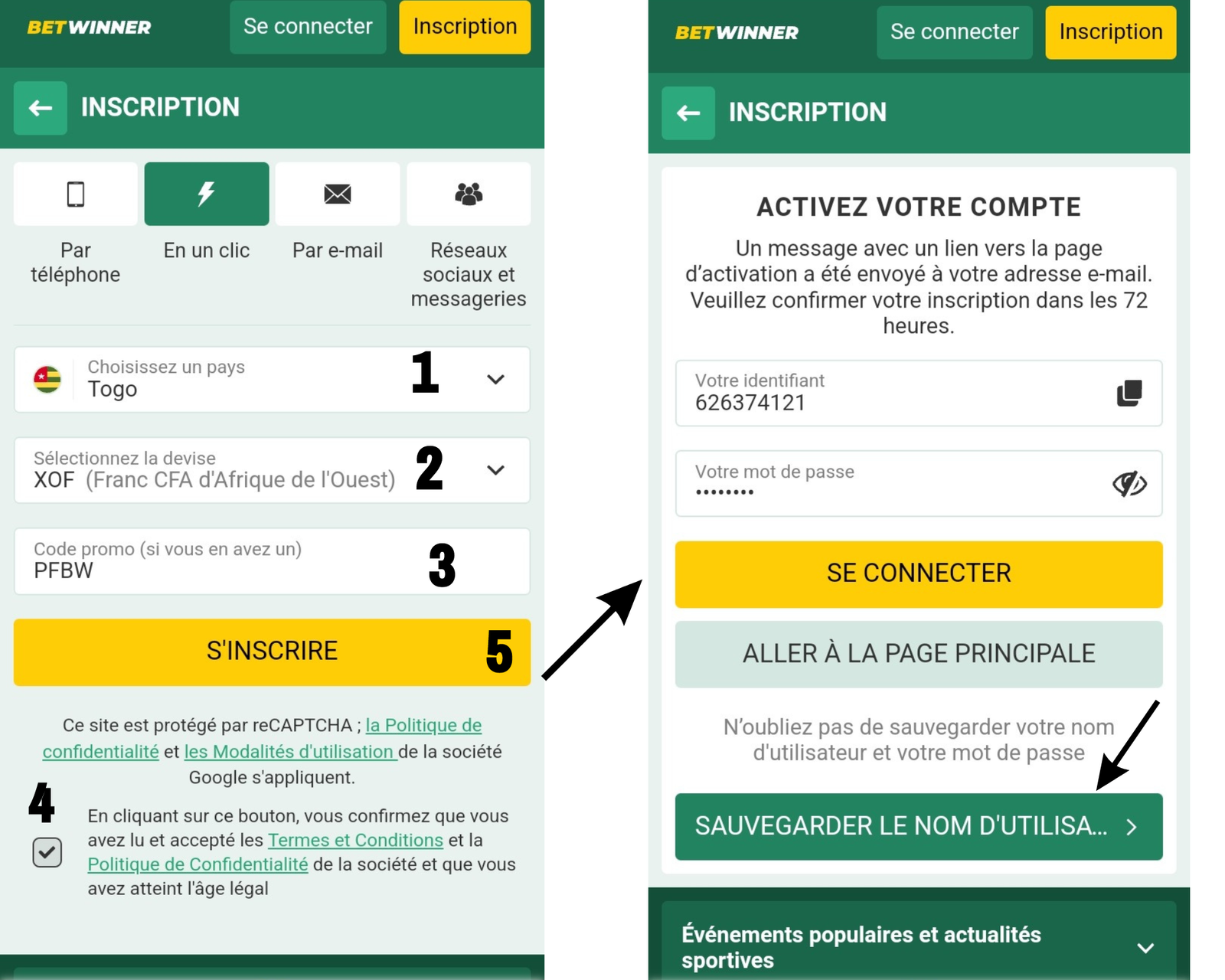 BETWINNER

Se connecter

Inscription

INSCRIPTION

Par téléphone

En un clic

Par e-mail

Réseaux sociaux et messageries

Choisissez un pays
Togo

1

Sélectionnez la devise
XOF (Franc CFA d'Afrique de l'Ouest)

2

Code promo (si vous en avez un)
PFBW

3

S'INSCRIRE

5

Ce site est protégé par reCAPTCHA ; la Politique de confidentialité et les Modalités d'utilisation de la société Google s'appliquent.

4

En cliquant sur ce bouton, vous confirmez que vous avez lu et accepté les Termes et Conditions et la Politique de Confidentialité de la société et que vous avez atteint l'âge légal

BETWINNER

Se connecter

Inscription

INSCRIPTION

ACTIVEZ VOTRE COMPTE

Un message avec un lien vers la page d'activation a été envoyé à votre adresse e-mail. Veuillez confirmer votre inscription dans les 72 heures.

Votre identifiant
626374121

Votre mot de passe
••••••••

SE CONNECTER

ALLER À LA PAGE PRINCIPALE

N'oubliez pas de sauvegarder votre nom d'utilisateur et votre mot de passe

SAUVEGARDER LE NOM D'UTILISA...

Événements populaires et actualités sportives