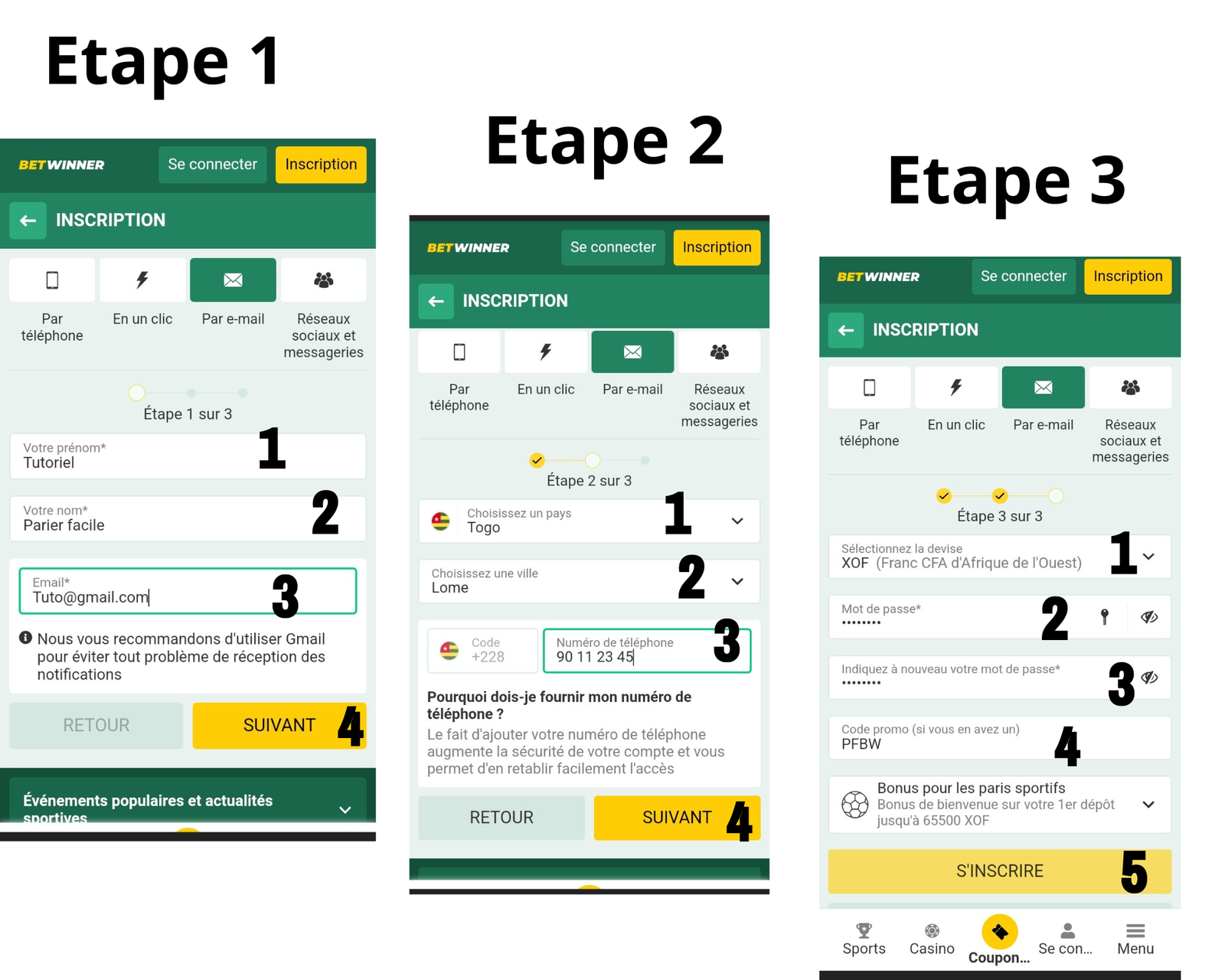 Etape 1

BETWINNER Se connecter Inscription

INSCRIPTION

Par téléphone
En un clic
Par e-mail
Réseaux sociaux et messageries

Étape 1 sur 3

Votre prénom*
Tutoriel 1

Votre nom*
Parier facile 2

Email*
Tuto@gmail.com 3

Nous vous recommandons d'utiliser Gmail pour éviter tout problème de réception des notifications

RETOUR
SUIVANT 4

Événements populaires et actualités sportives

Etape 2

BETWINNER Se connecter Inscription

INSCRIPTION

Par téléphone
En un clic
Par e-mail
Réseaux sociaux et messageries

Étape 2 sur 3

Choisissez un pays
Togo 1

Choisissez une ville
Lome 2

Code
+228

Numéro de téléphone
90 11 23 45 3

Pourquoi dois-je fournir mon numéro de téléphone ?
Le fait d'ajouter votre numéro de téléphone augmente la sécurité de votre compte et vous permet d'en retablir facilement l'accès

RETOUR
SUIVANT 4

Etape 3

BETWINNER Se connecter Inscription

INSCRIPTION

Par téléphone
En un clic
Par e-mail
Réseaux sociaux et messageries

Étape 3 sur 3

Sélectionnez la devise
XOF (Franc CFA d'Afrique de l'Ouest) 1

Mot de passe*
•••••••• 2

Indiquez à nouveau votre mot de passe*
•••••••• 3

Code promo (si vous en avez un)
PFBW 4

Bonus pour les paris sportifs
Bonus de bienvenue sur votre 1er dépôt jusqu'à 65500 XOF

S'INSCRIRE 5

Sports Casino Coupon... Se con... Menu